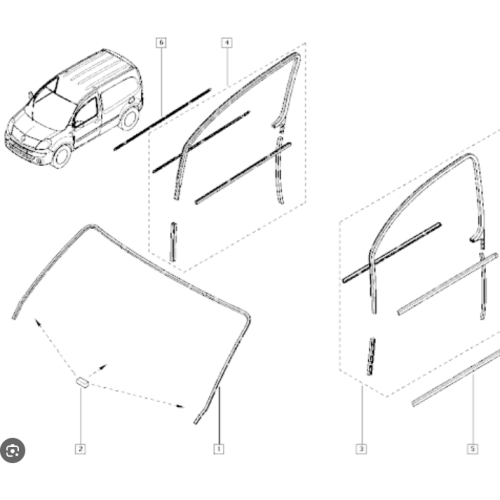 6
4
2
1
3
5