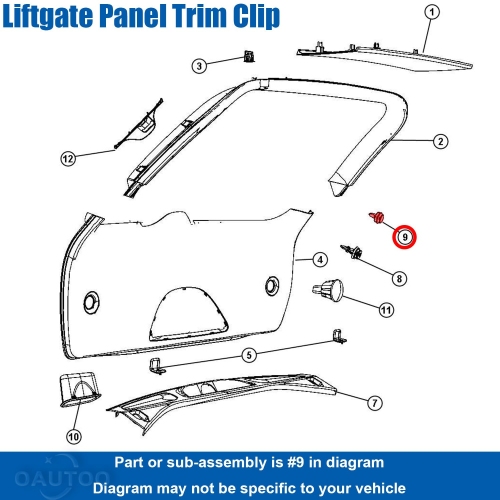 Liftgate Panel Trim Clip

1
3
2
12
9
4
8
11
5
7
10

OAUTOO

Part or sub-assembly is #9 in diagram

Diagram may not be specific to your vehicle