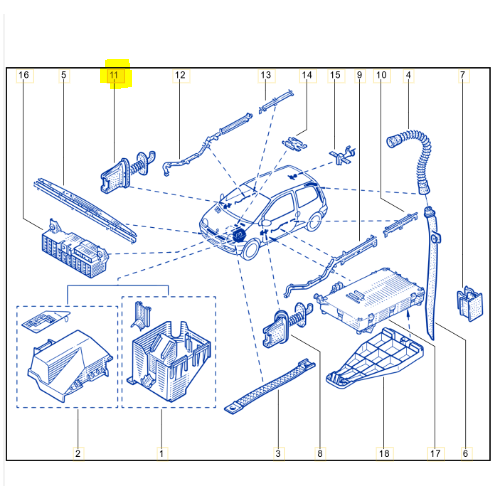 16
5
11
12
13
14
15
9
10
4
7
2
1
3
8
18
17
6