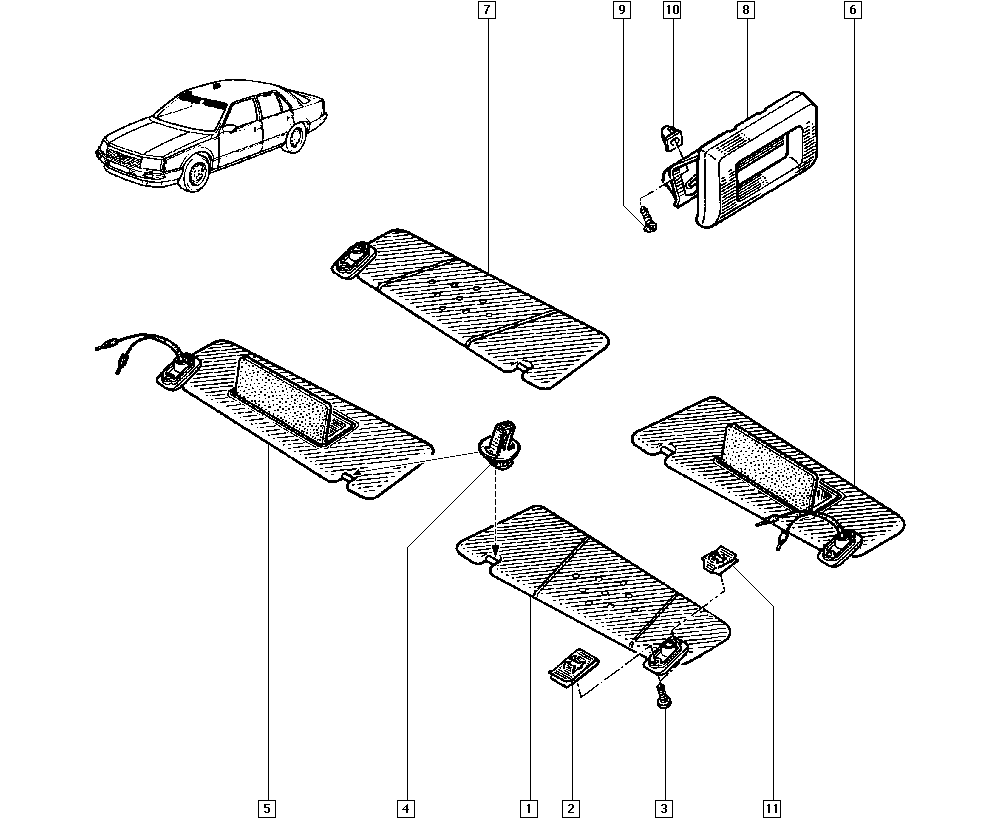 7
9
10
8
6
5
4
1
2
3
11