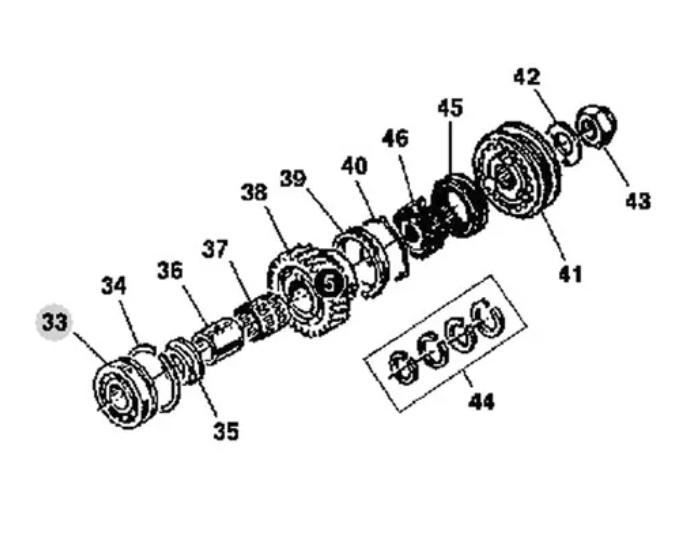 42
45
46
40
39
38
37
36
34
33
5
43
41
44
35