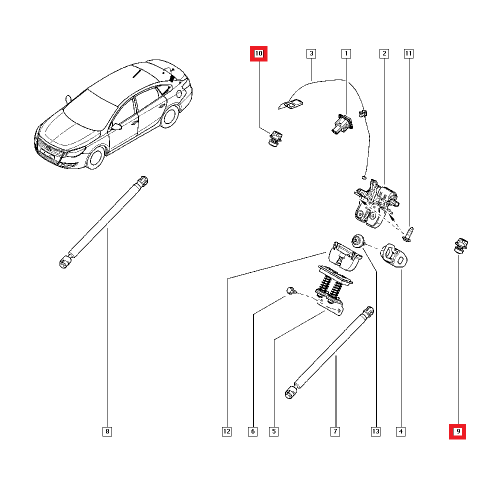 10
3
1
2
11
8
12
6
5
7
13
4
9