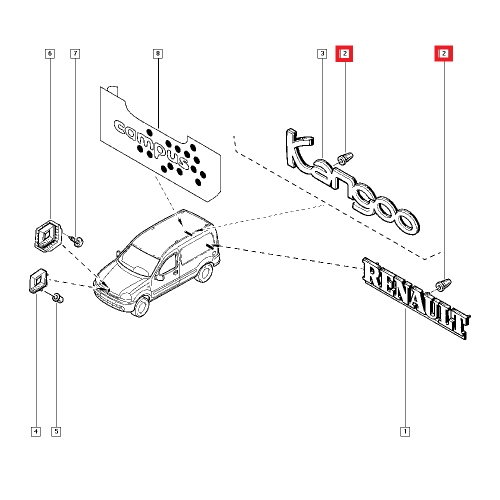 6
7
8
3
2
2
campus
kangoo
RENAULT
4
5
1