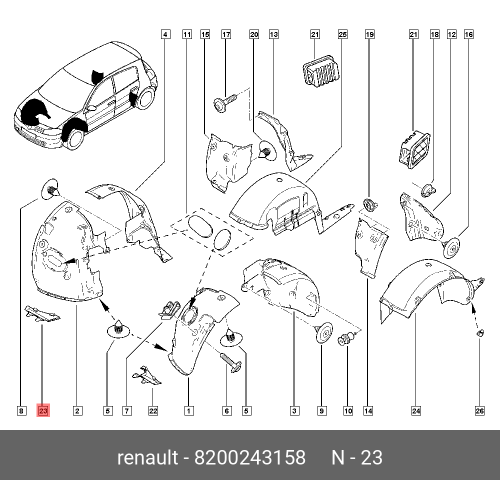 4 11 15 17 20 13 21 25 19 21 18 12 16

8 23 2 5 7 22 1 6 5 3 9 10 14 24 26

renault - 8200243158 N - 23