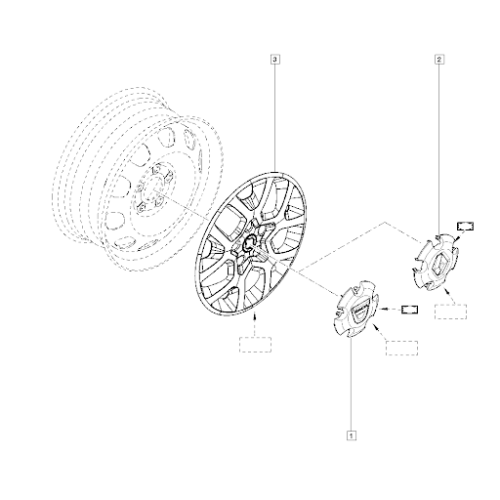 3
2
1