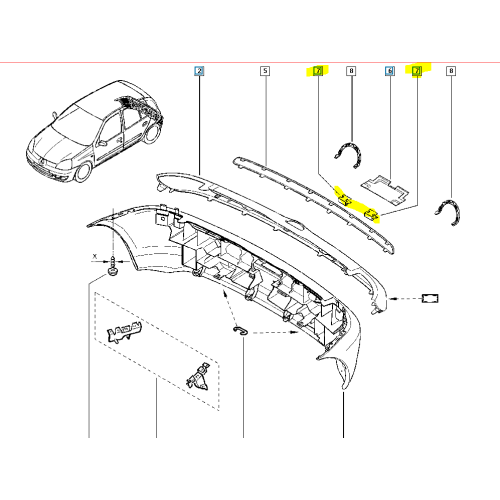 2
5
7
8
6
7
8
X