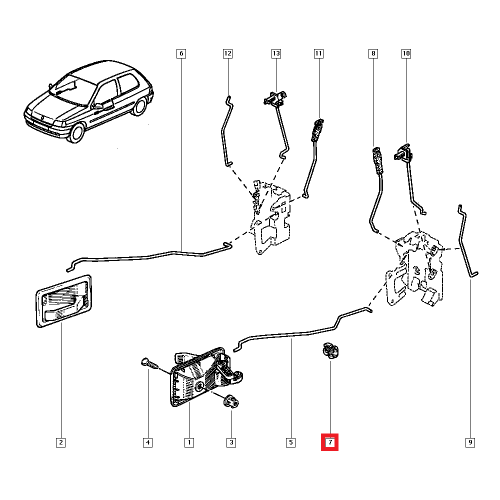 6
12
13
11
8
10
2
4
1
3
5
7
9