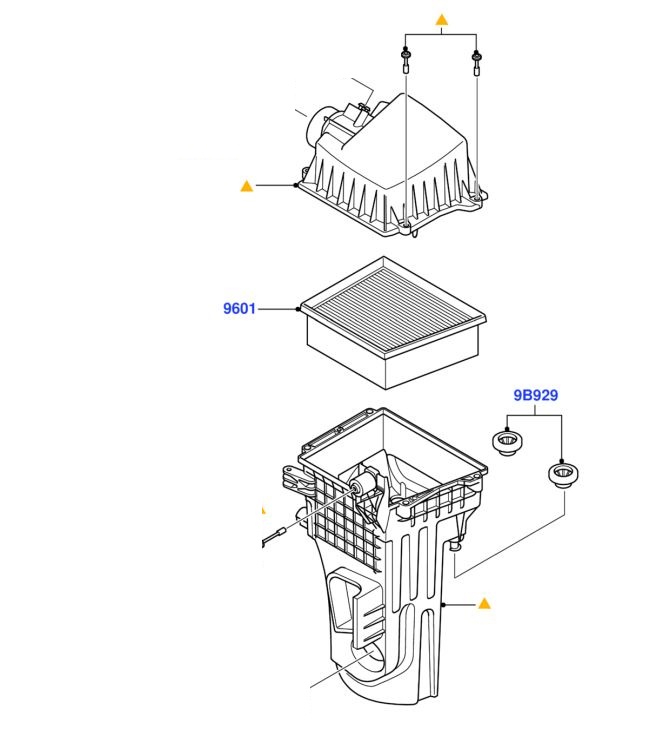 9601

9B929