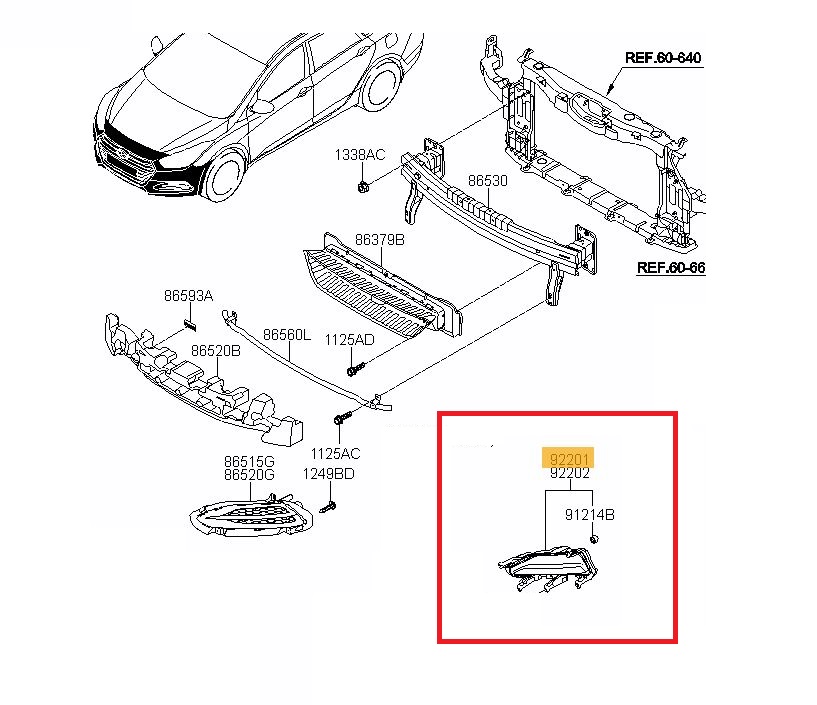 REF.60-640

1338AC

86530

86379B

REF.60-66

86593A

86560L

1125AD

86520B

1125AC

86515G
86520G

1249BD

92201
92202

91214B