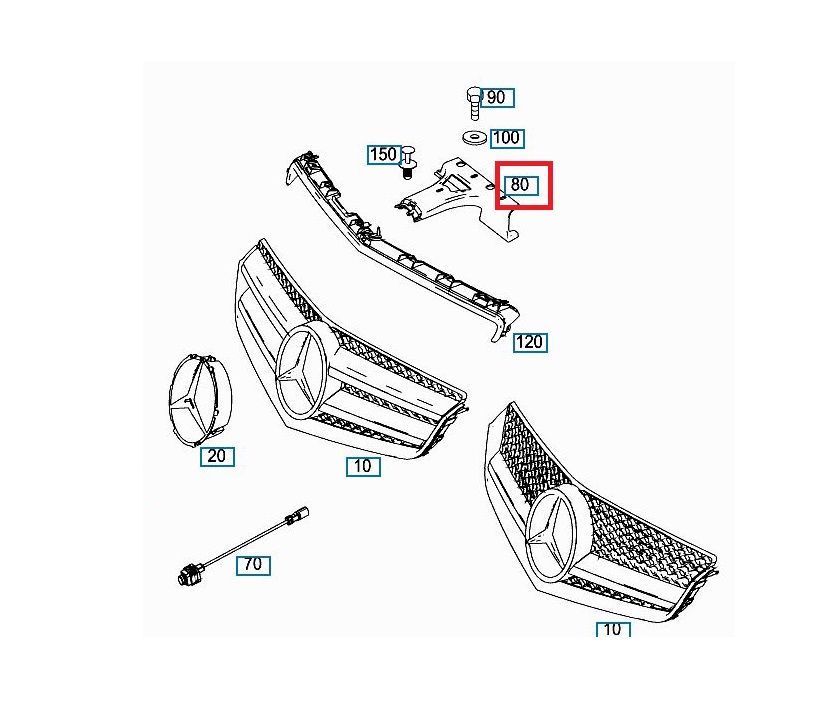 90
100
150
80
120
20
10
70
10