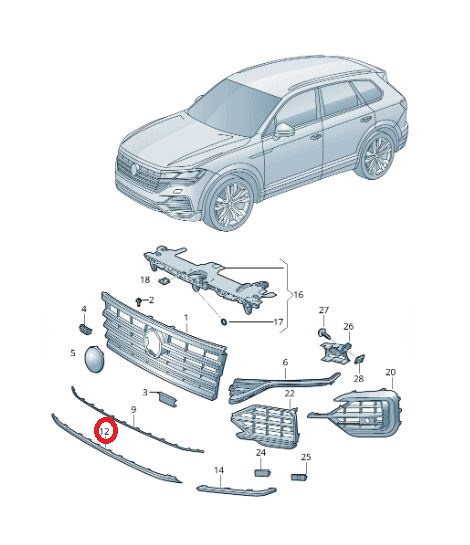 18
2
16
4
1
17
27
26
5
6
28
20
3
22
9
12
24
25
14