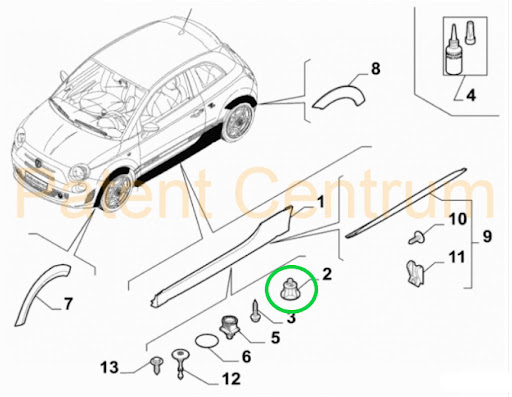 8

4

Patent Centrum

1

10

9

11

2

7

3

5

6

13

12