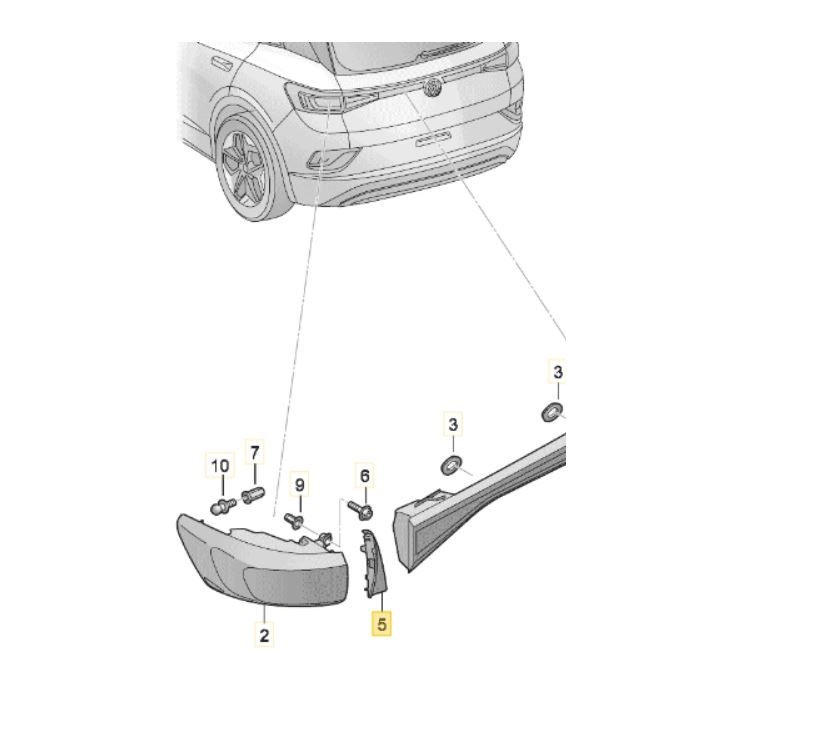 3
3
10
7
9
6
2
5