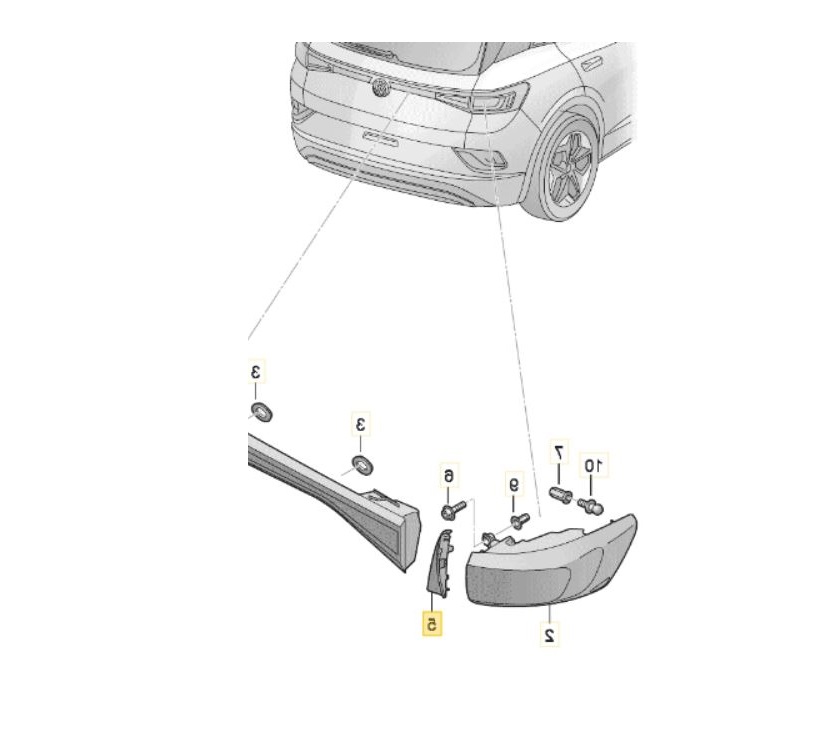 3
3
6
9
7
10
5
2