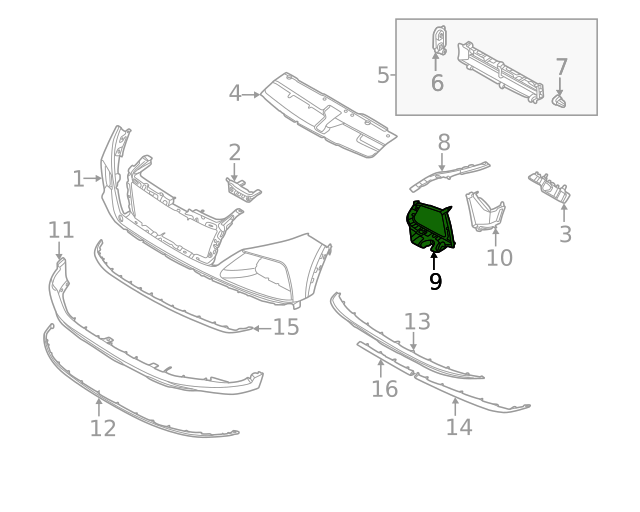 5
6
7
4
8
2
1
3
11
10
9
15
13
16
14
12