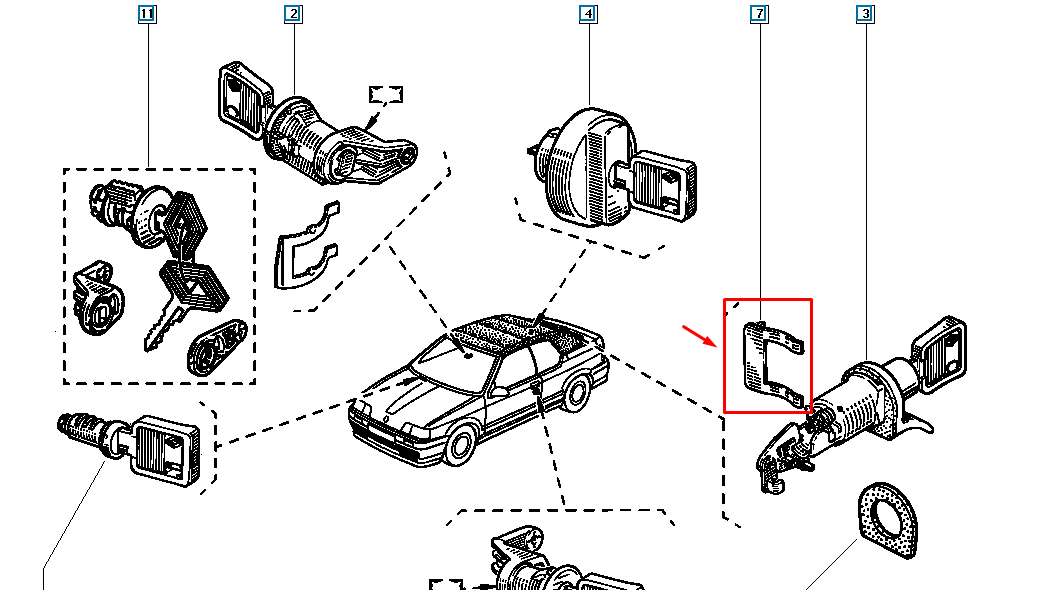 11
2
4
7
3