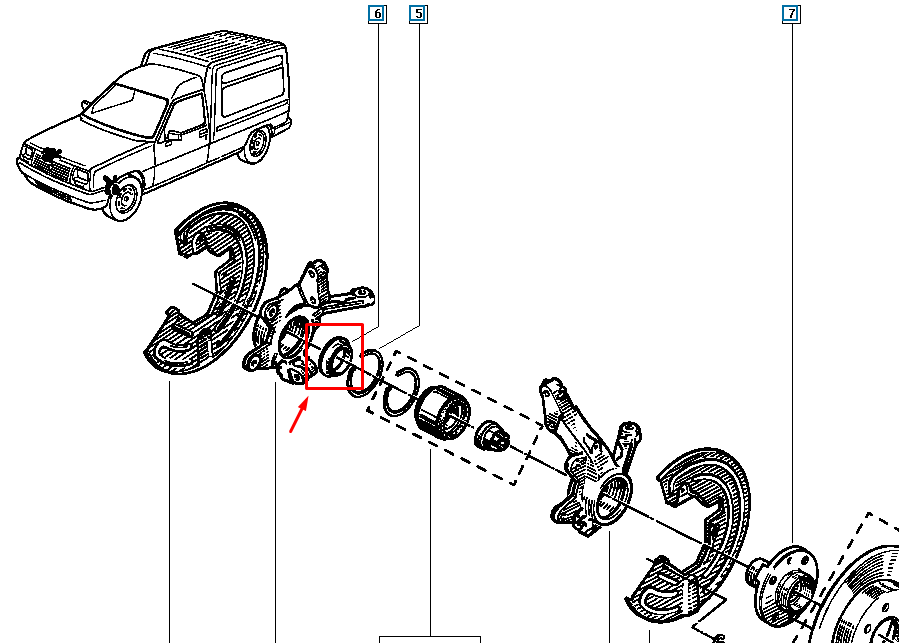 6
5
7