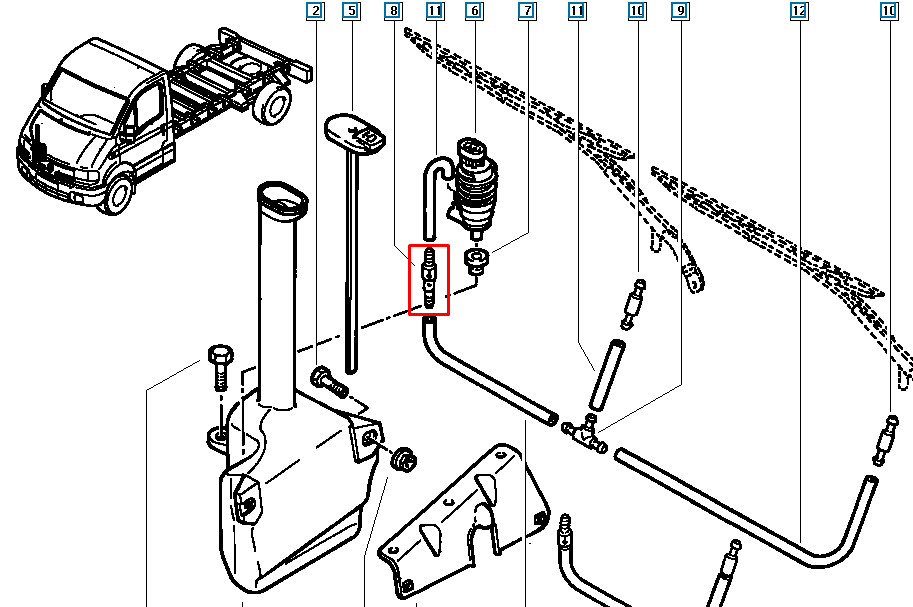 2
5
8
11
6
7
11
10
9
12
10