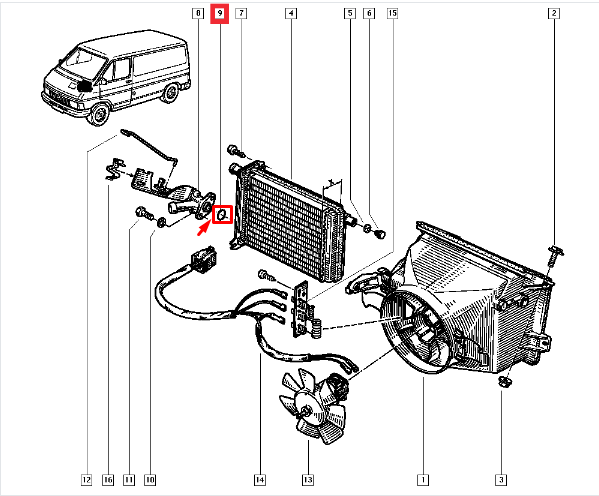 8 9 7 4 5 6 15 2

X

12 16 11 10 14 13 1 3