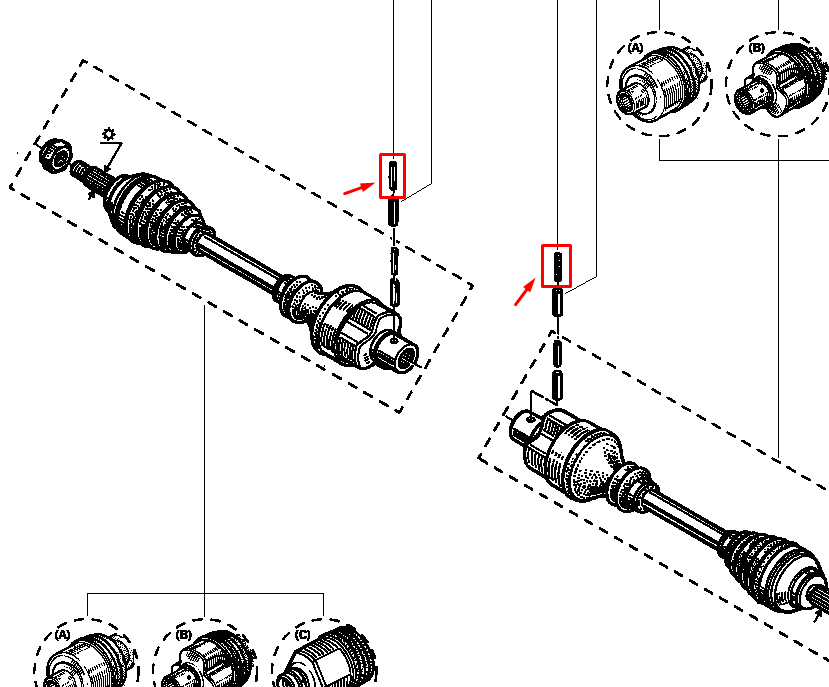 (A)
(B)
(A)
(B)
(C)