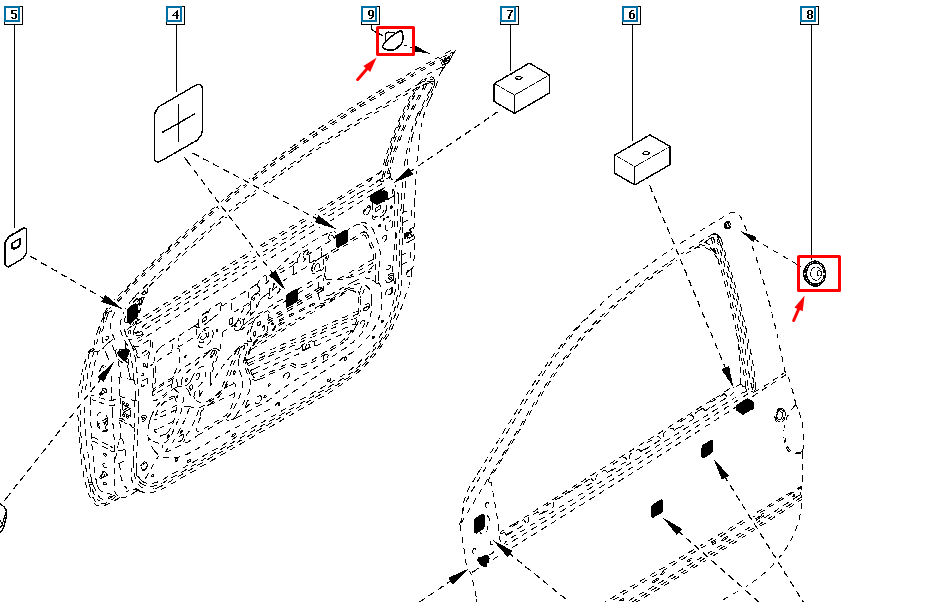 5
4
9
7
6
8