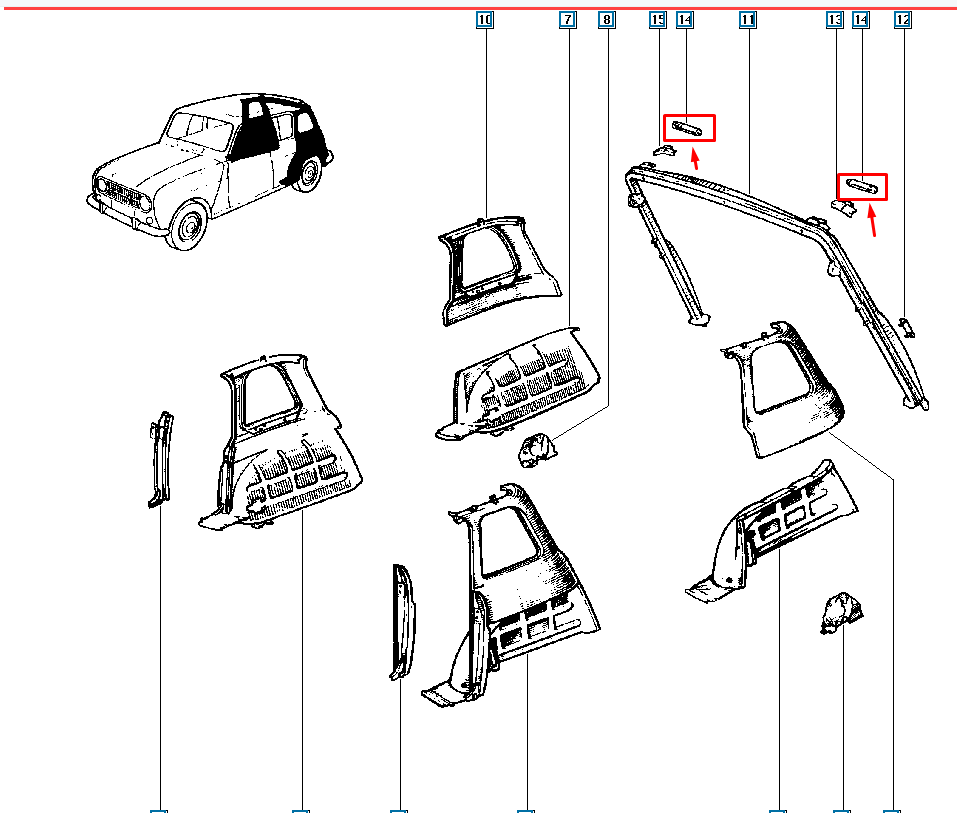 10
7
8
15
14
11
13
14
12