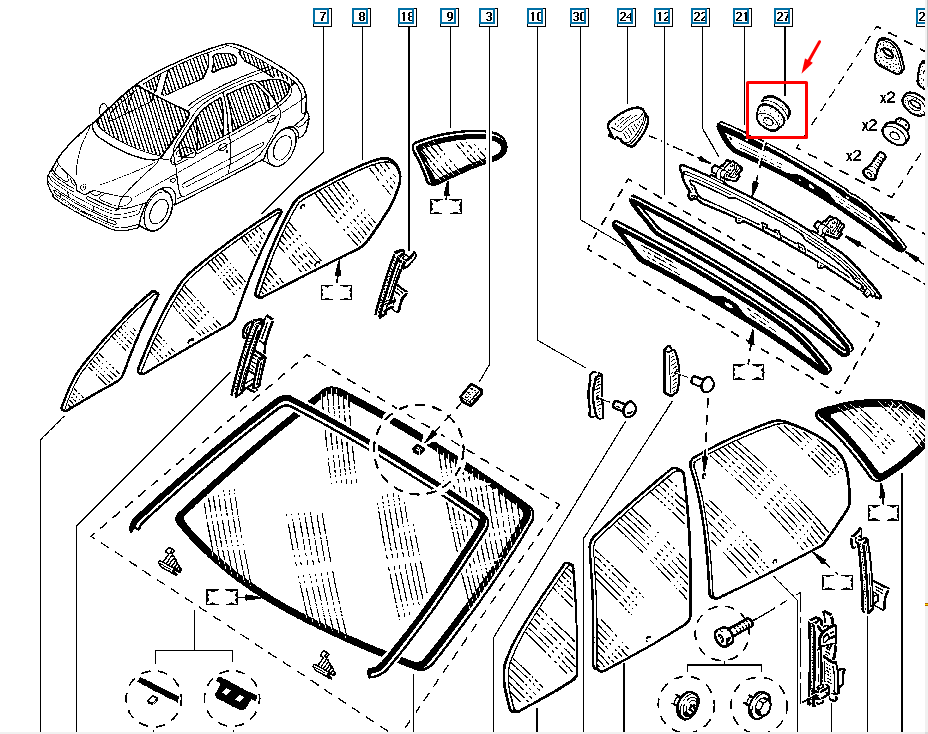 7
8
18
9
3
10
30
24
12
22
21
27
x2
x2
x2