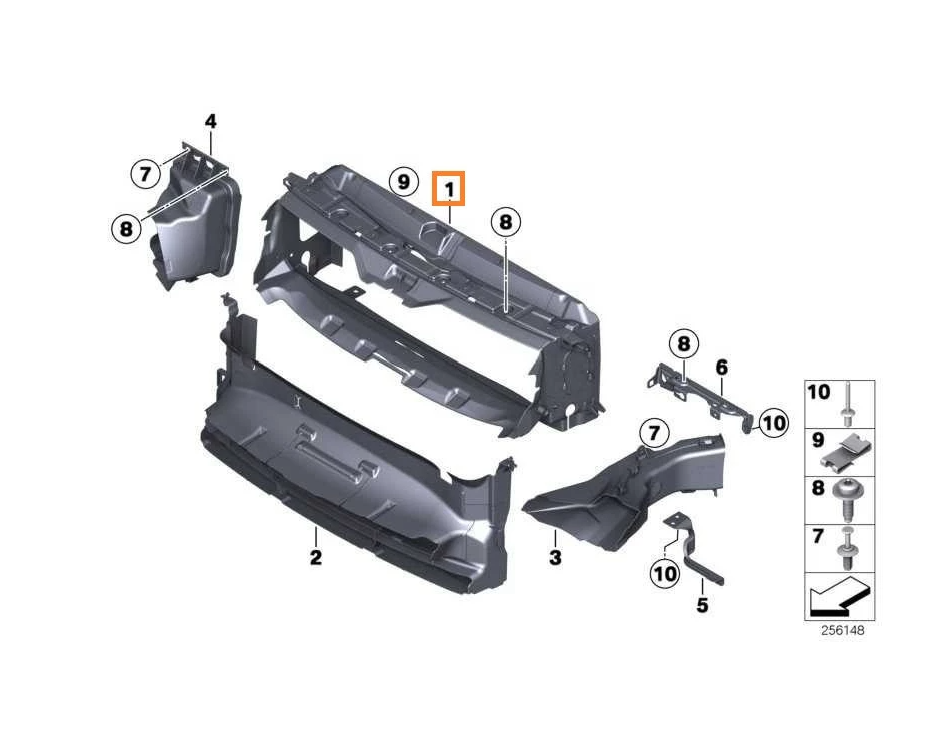 4
7
8
9
1
8
8
6
10
7
2
3
10
5
10
9
8
7
256148