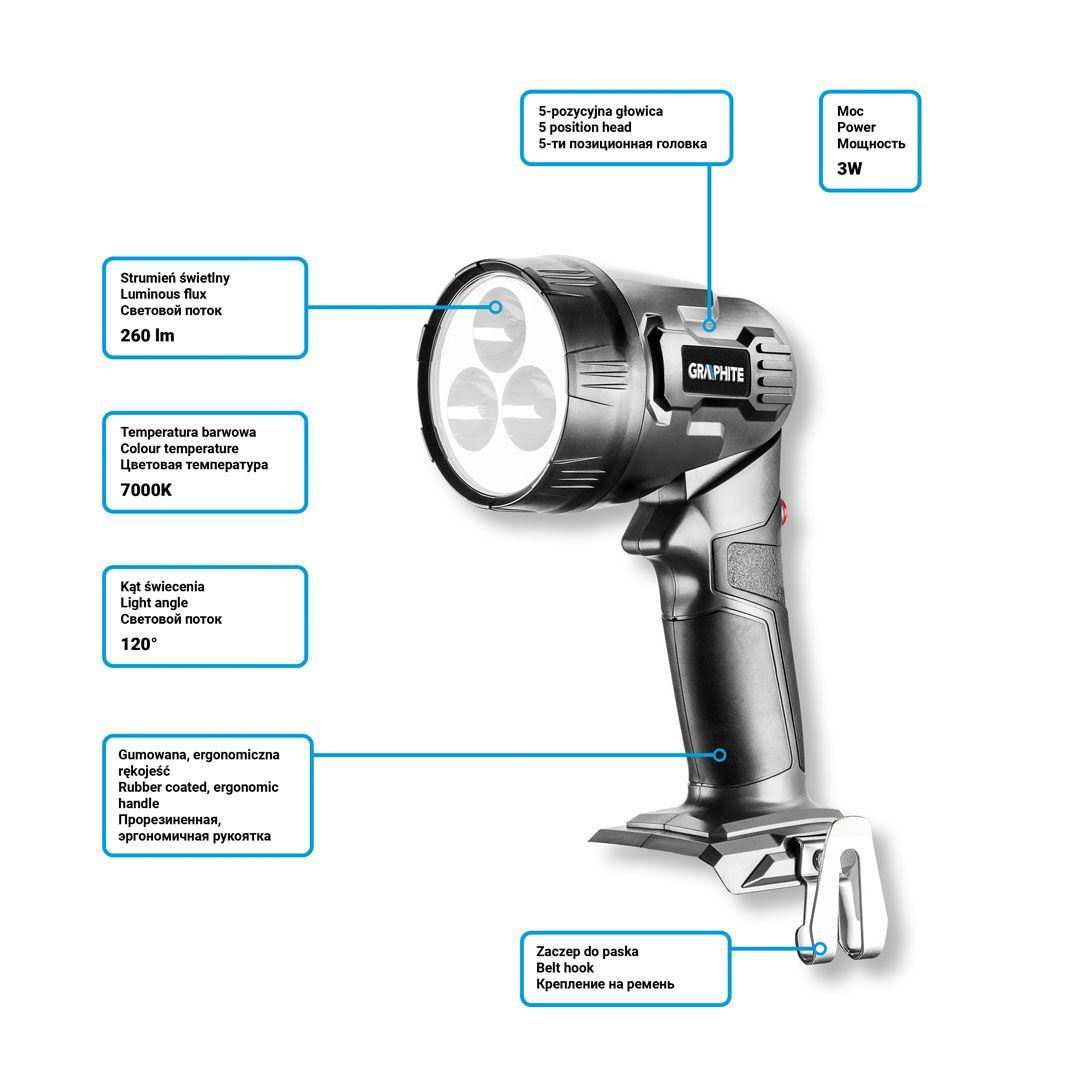 5-pozycyjna głowica
5 position head
5-ти позиционная головка

Moc
Power
Мощность
3W

Strumień świetlny
Luminous flux
Световой поток
260 lm

GRAPHITE

Temperatura barwowa
Colour temperature
Цветовая температура
7000K

Kąt świecenia
Light angle
Световой поток
120°

Gumowana, ergonomiczna rękojeść
Rubber coated, ergonomic handle
Прорезиненная, эргономичная рукоятка

Zaczep do paska
Belt hook
Крепление на ремень