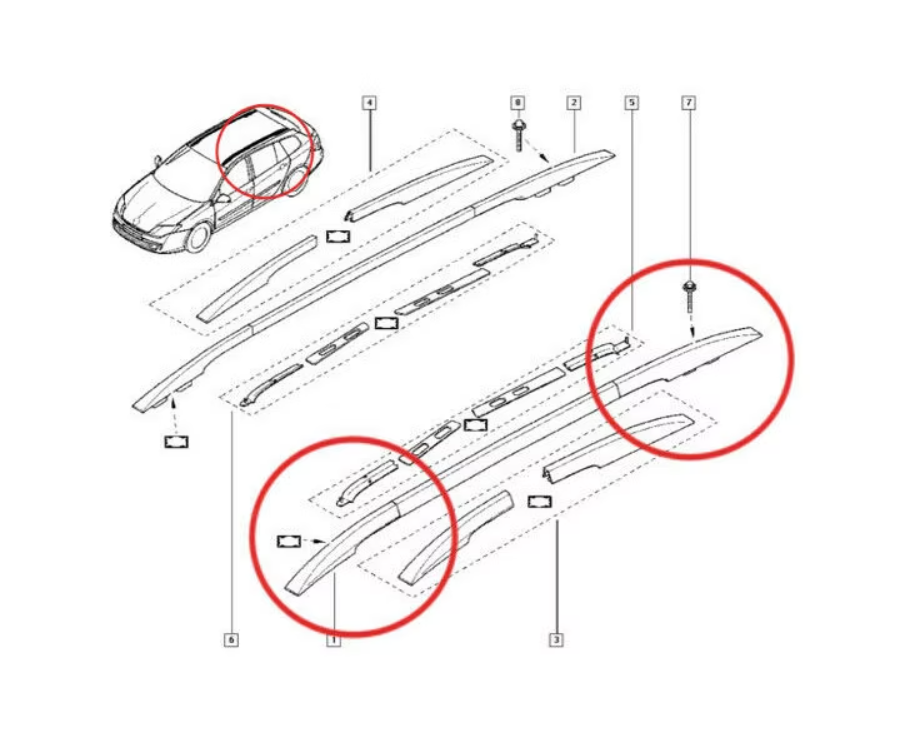 4
8
2
5
7
6
1
3