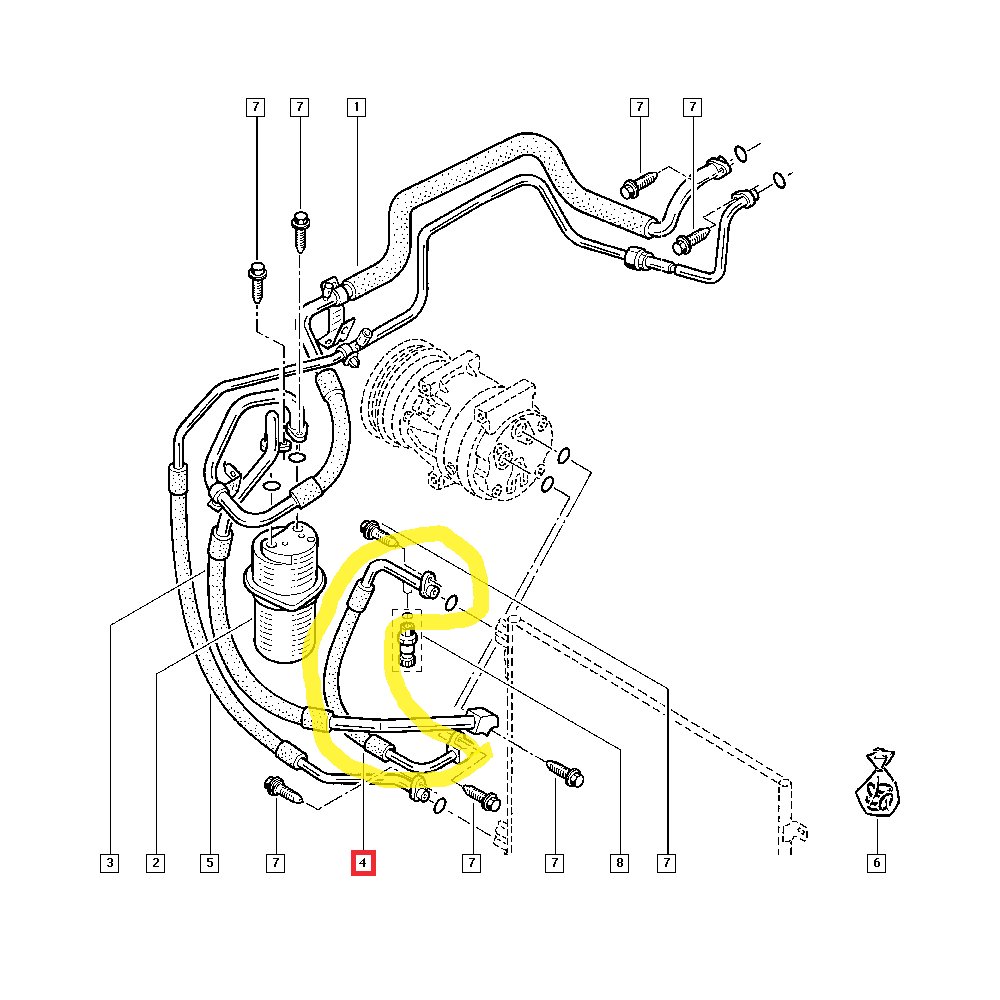 7
7
1
7
7
3
2
5
7
4
7
7
8
7
6