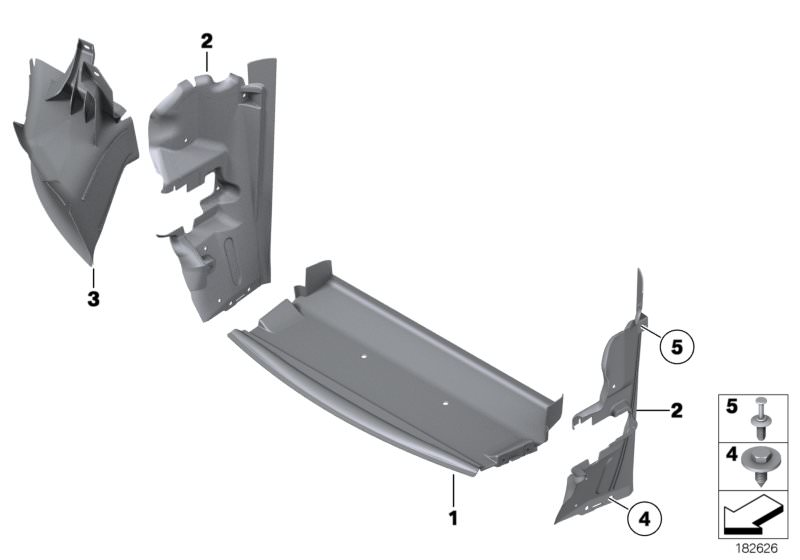 2

3

5

2

1

4

5

4

182626