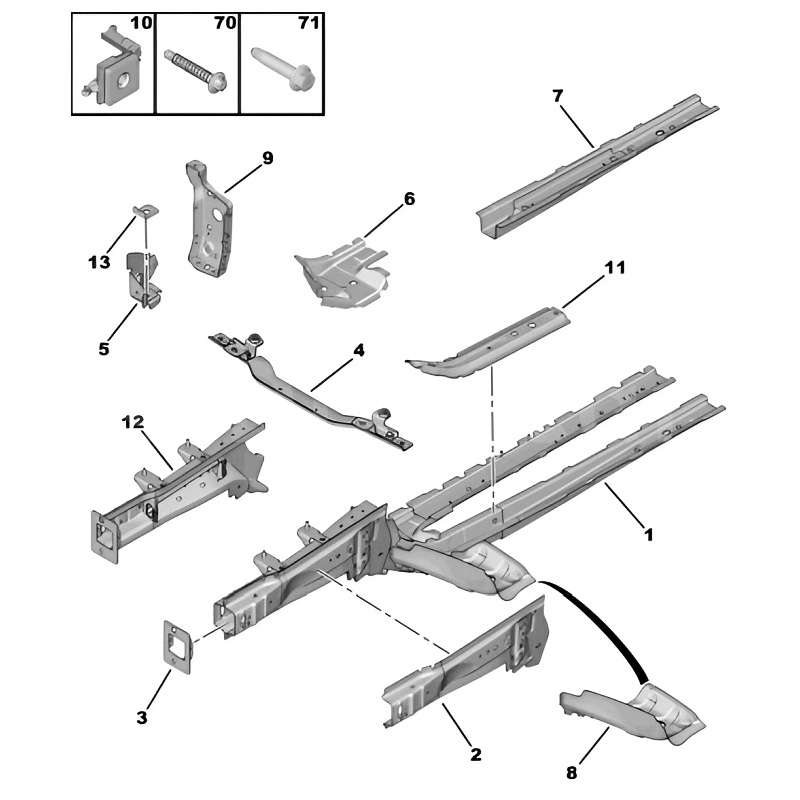 10
70
71
7
9
6
13
11
5
4
12
1
3
2
8