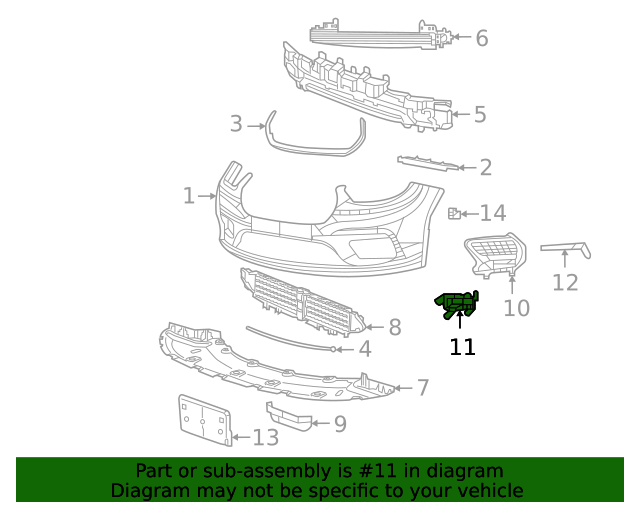 6
5
3
2
1
14
12
10
11
8
4
7
9
13

Part or sub-assembly is #11 in diagram
Diagram may not be specific to your vehicle