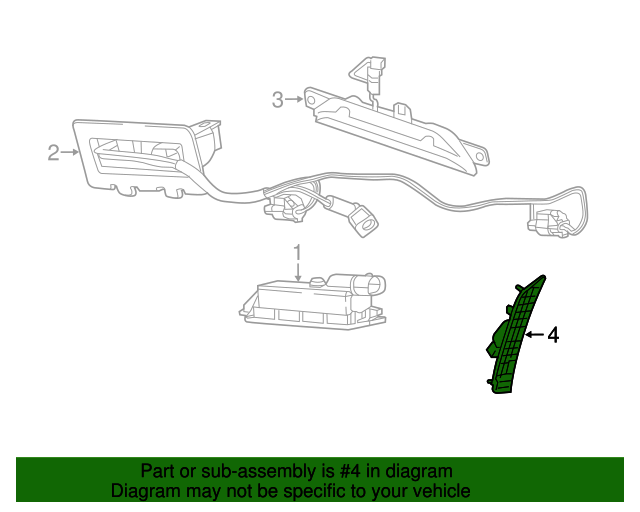 3
2
1
4
Part or sub-assembly is #4 in diagram
Diagram may not be specific to your vehicle