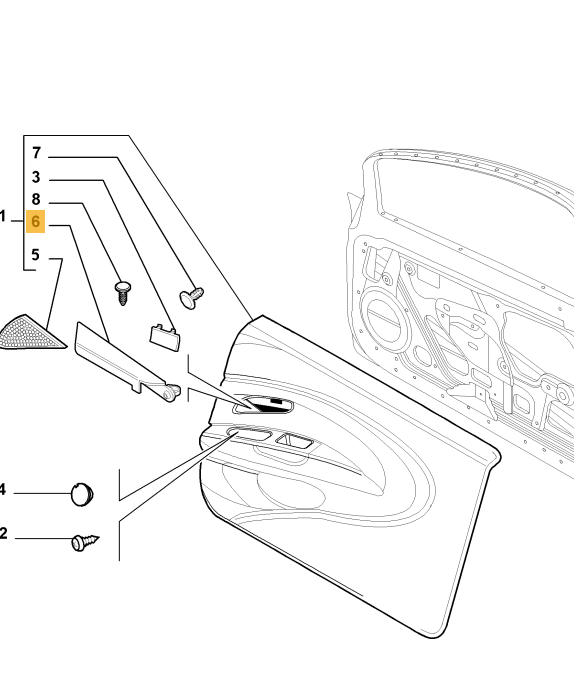 7
3
8
1
6
5
4
2