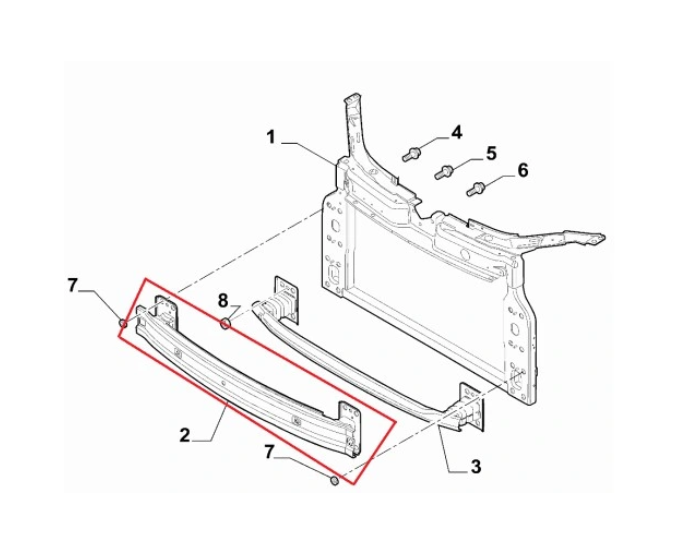 1
4
5
6
7
8
2
7
3