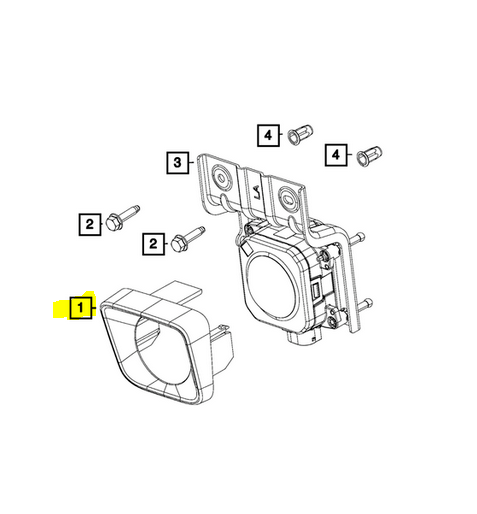 4
4
3
LA
2
2
1