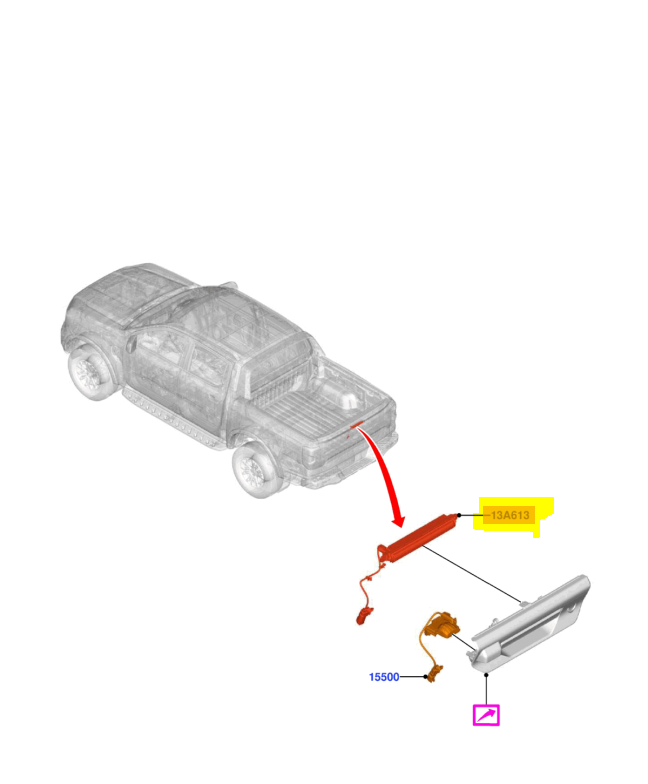 13A613

15500