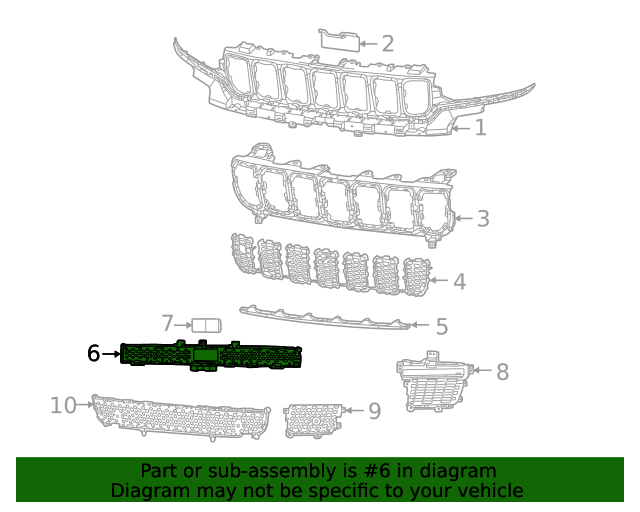 2
1
3
4
7
5
6
8
10
9

Part or sub-assembly is #6 in diagram
Diagram may not be specific to your vehicle