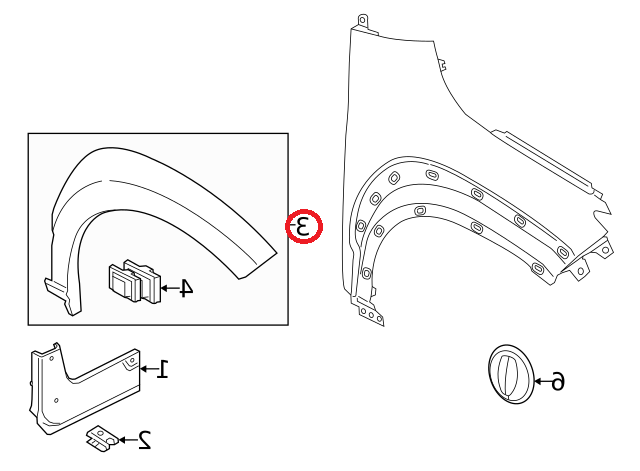 3
4
1
2
6