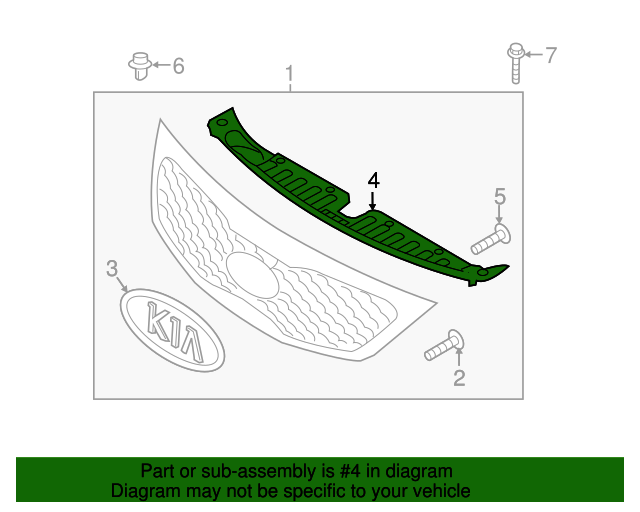 6
1
7
4
5
3
KIA
2

Part or sub-assembly is #4 in diagram
Diagram may not be specific to your vehicle