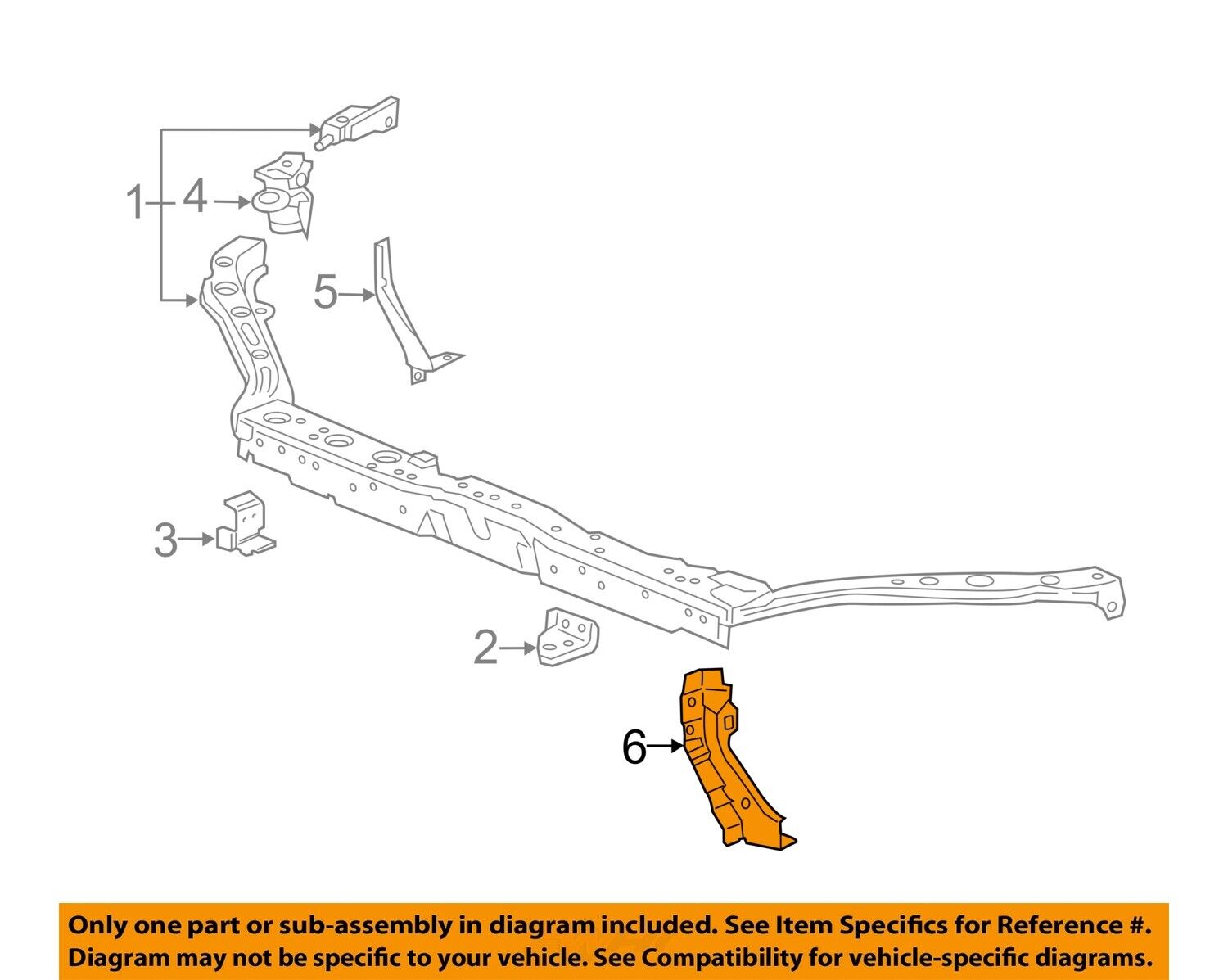 1
4
5
3
2
6

Only one part or sub-assembly in diagram included. See Item Specifics for Reference #.
Diagram may not be specific to your vehicle. See Compatibility for vehicle-specific diagrams.