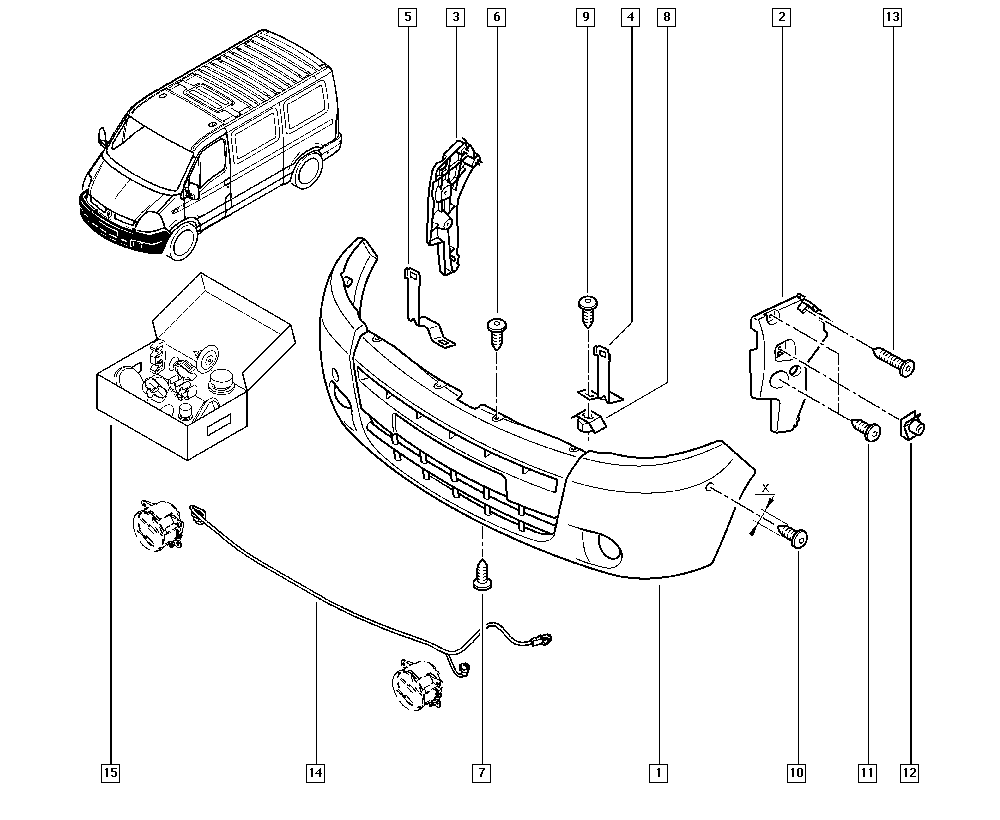 5
3
6
9
4
8
2
13
X
15
14
7
1
10
11
12