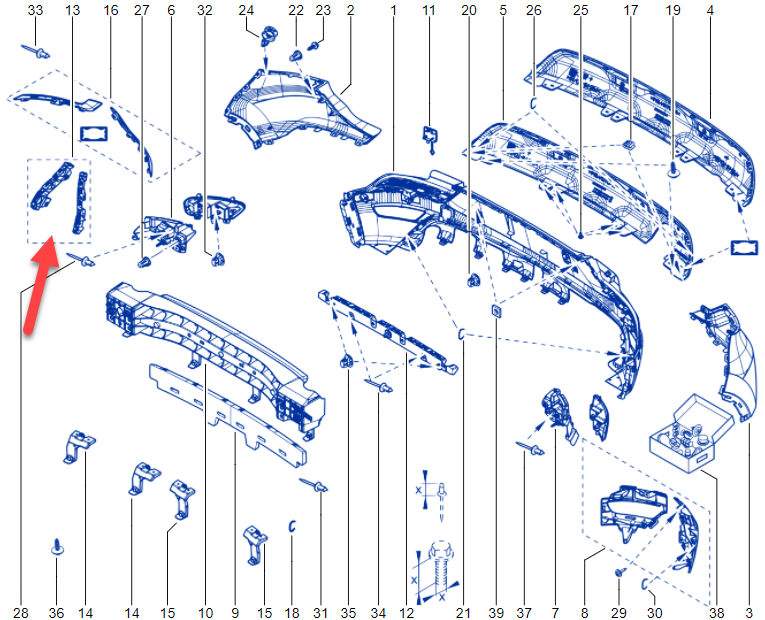 33 13 16 27 6 32 24 22 23 2 1 11 20 5 26 25 17 19 4

X

X

X

28 36 14 14 15 10 9 15 18 31 35 34 12 21 39 37 7 8 29 30 38 3