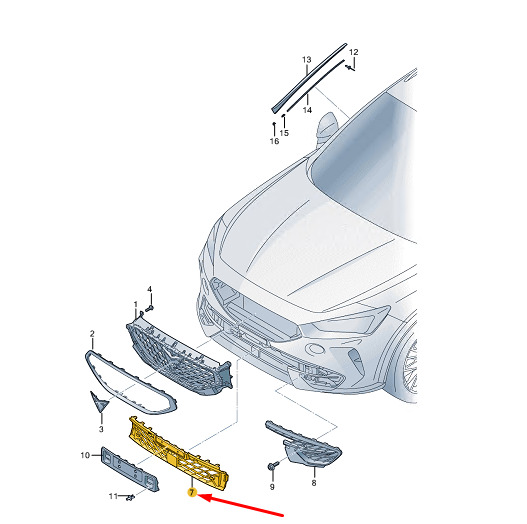 13
12
14
15
16
4
1
2
3
10
11
7
9
8