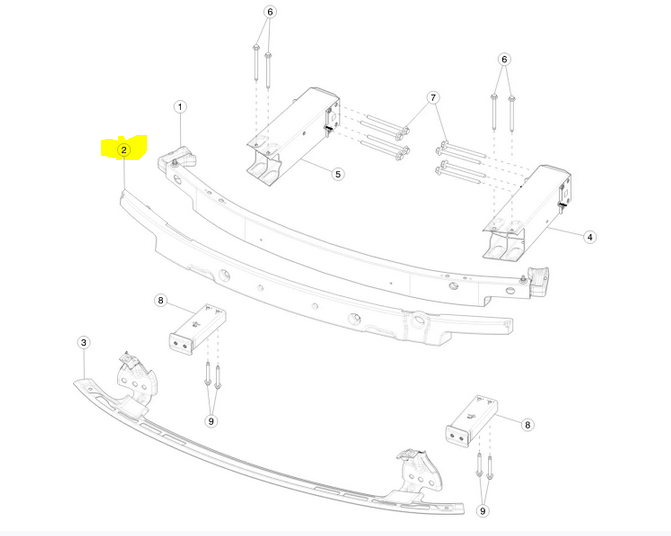 6
6
1
7
2
5
4
8
3
9
8
9