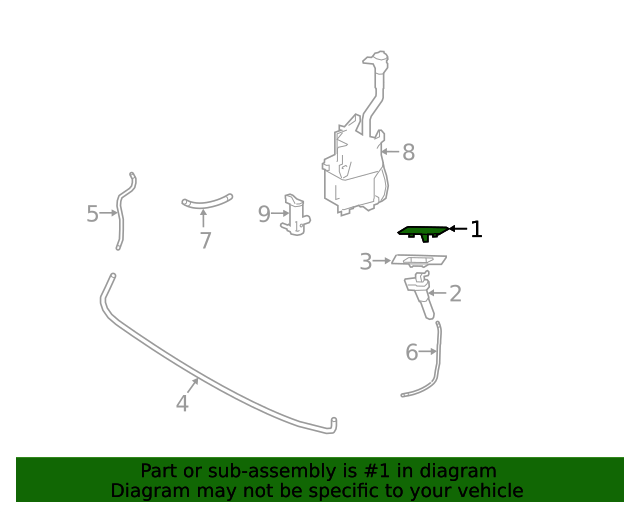 8

5

7

9

1

3

2

6

4

Part or sub-assembly is #1 in diagram
Diagram may not be specific to your vehicle