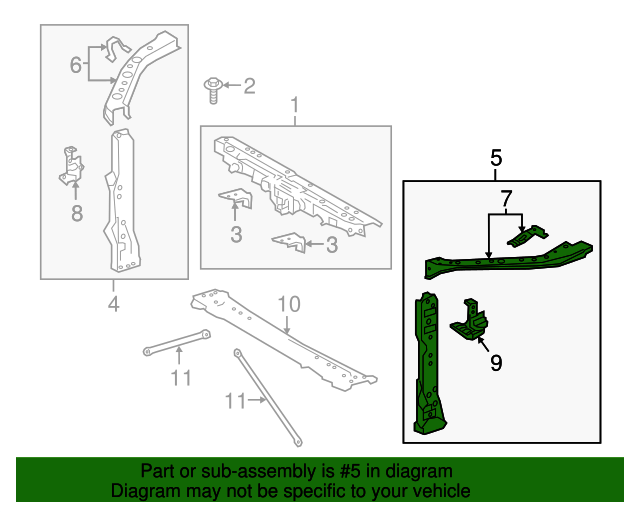 6
2
1
8
3
3
4
5
7
9
10
11
11

Part or sub-assembly is #5 in diagram
Diagram may not be specific to your vehicle