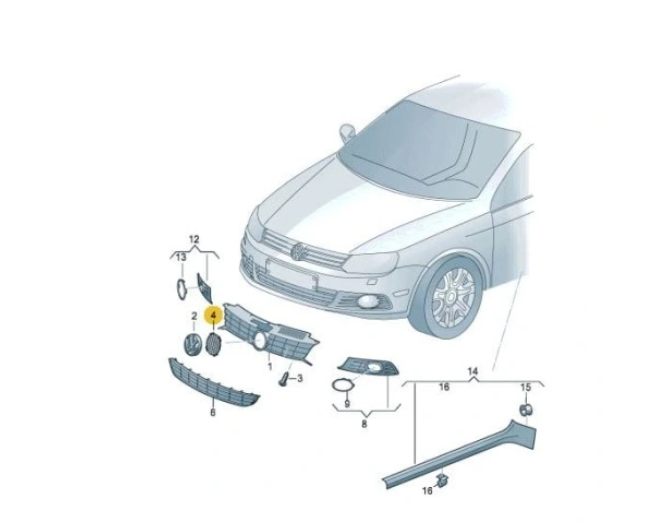 12
13
2
4
1
3
6
9
8
14
16
15
16